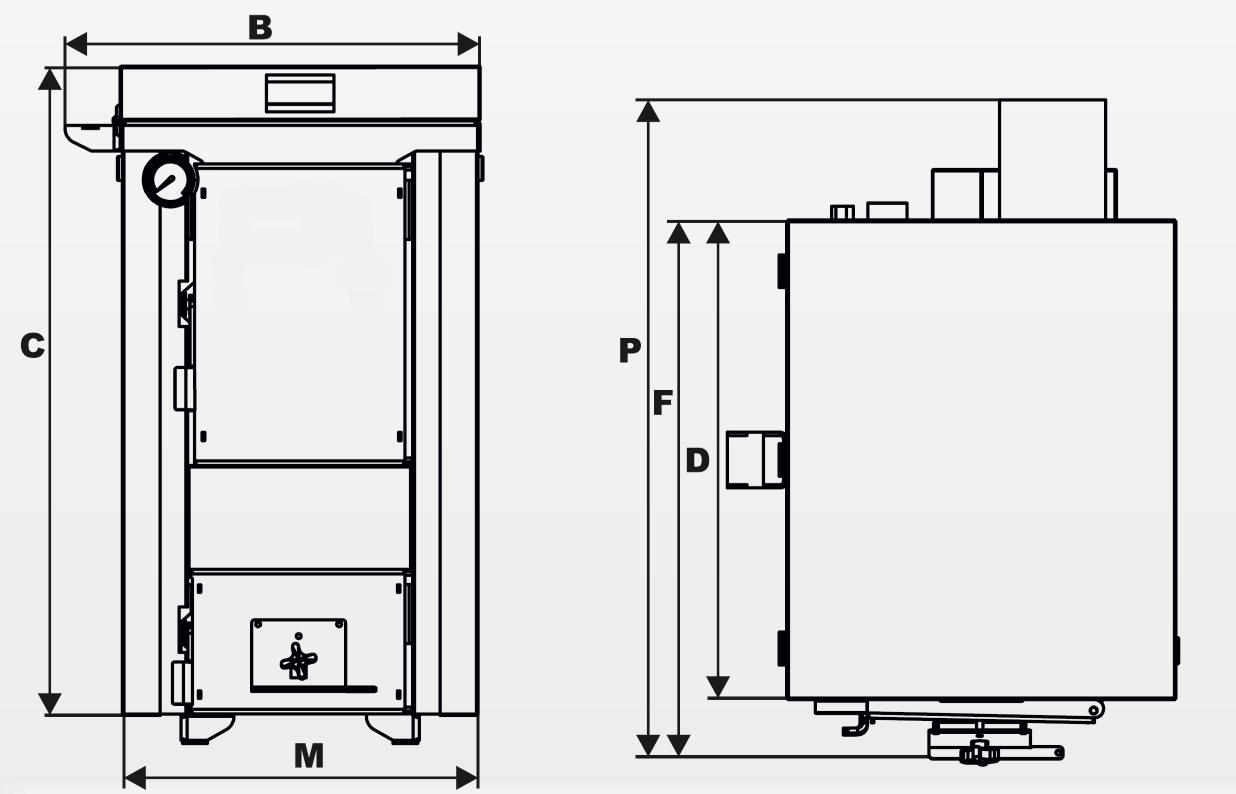 B
C
M
P
F
D